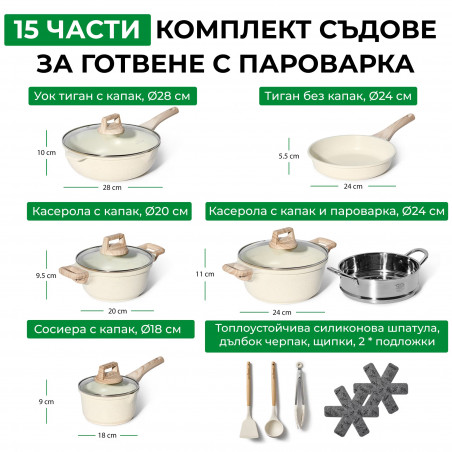 15 ЧАСТИ КОМПЛЕКТ СЪДОВЕ ЗА ГОТВЕНЕ С ПАРОВАРКА

Уок тиган с капак, Ø28 см

10 cm

28 cm

Тиган без капак, Ø24 см

5.5 cm

24 cm

Касерола с капак, Ø20 см

9.5 cm

20 cm

Касерола с капак и пароварка, Ø24 см

11 cm

24 cm

Сосиера с капак, Ø18 см

9 cm

18 cm

Топлоустойчива силиконова шпатула, дълбок черпак, щипки, 2 * подложки